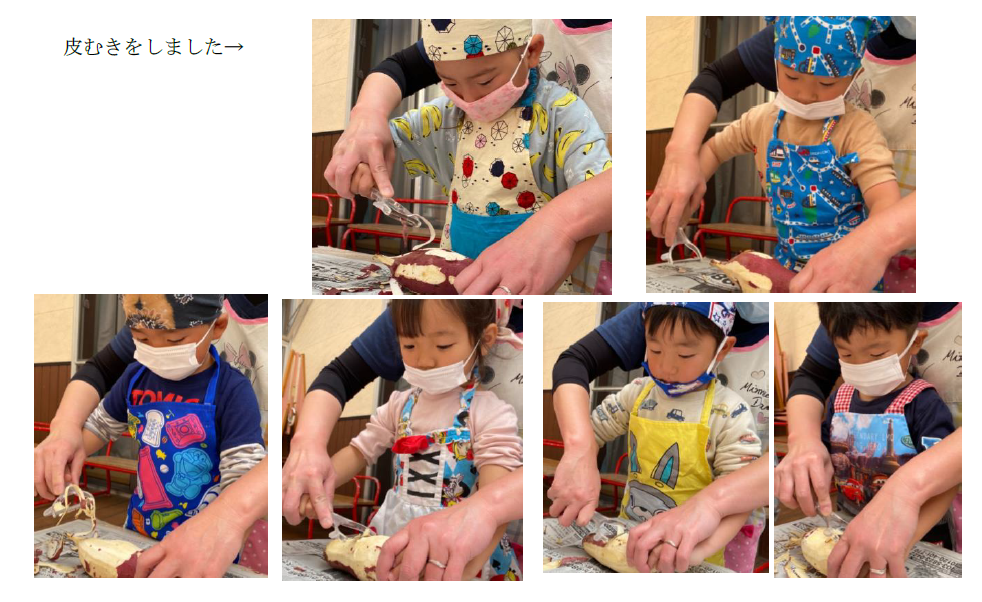 皮むきをしました→